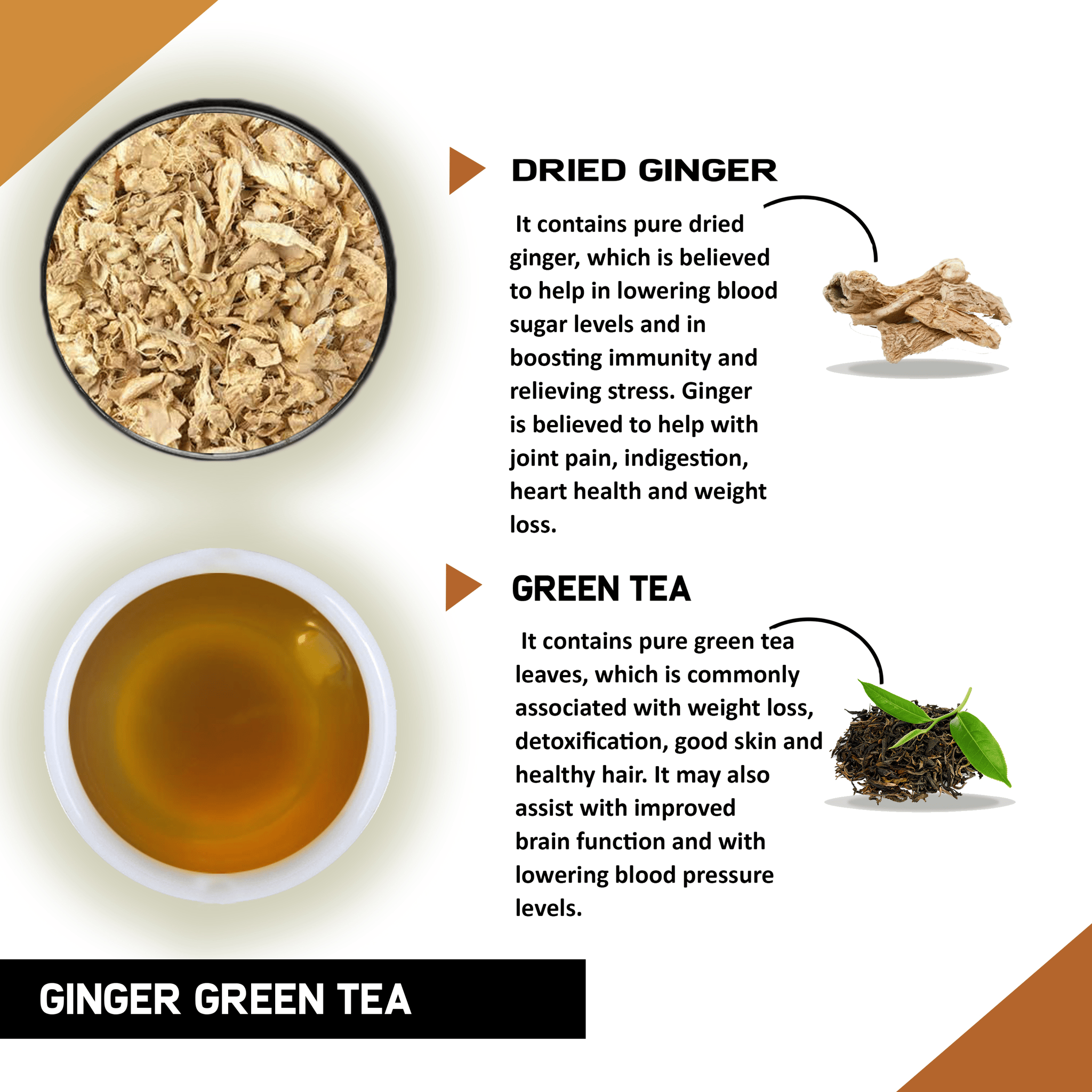 DRIED GINGER

It contains pure dried ginger, which is believed to help in lowering blood sugar levels and in boosting immunity and relieving stress. Ginger is believed to help with joint pain, indigestion, heart health and weight loss.

GREEN TEA

It contains pure green tea leaves, which is commonly associated with weight loss, detoxification, good skin and healthy hair. It may also assist with improved brain function and with lowering blood pressure levels.

GINGER GREEN TEA