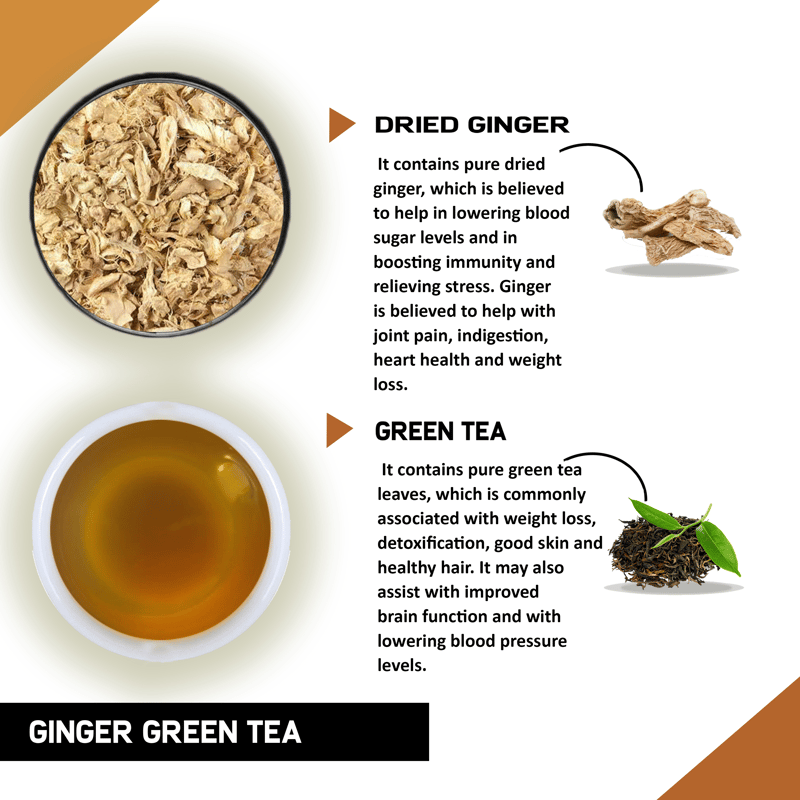 DRIED GINGER

It contains pure dried ginger, which is believed to help in lowering blood sugar levels and in boosting immunity and relieving stress. Ginger is believed to help with joint pain, indigestion, heart health and weight loss.

GREEN TEA

It contains pure green tea leaves, which is commonly associated with weight loss, detoxification, good skin and healthy hair. It may also assist with improved brain function and with lowering blood pressure levels.

GINGER GREEN TEA