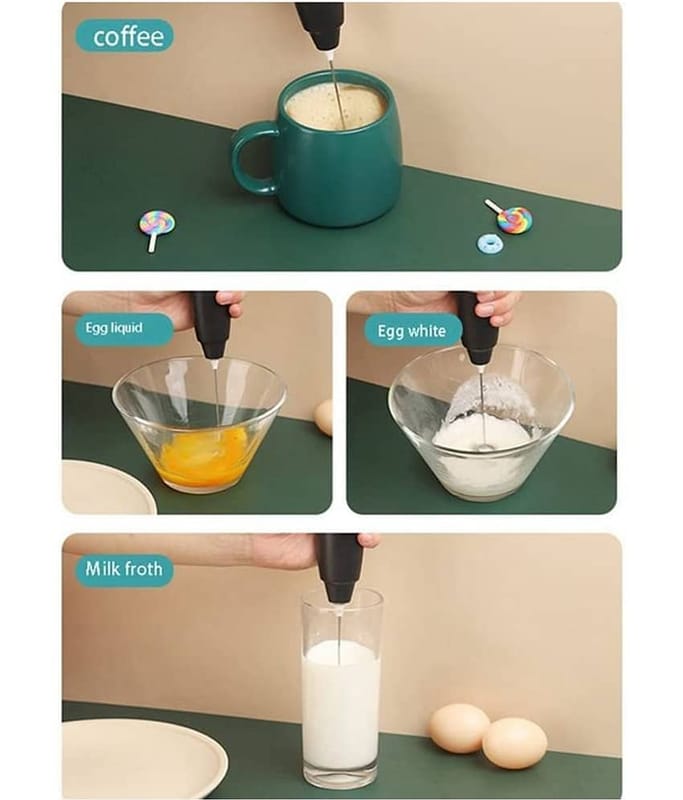 coffee

Egg liquid

Egg white

Milk froth