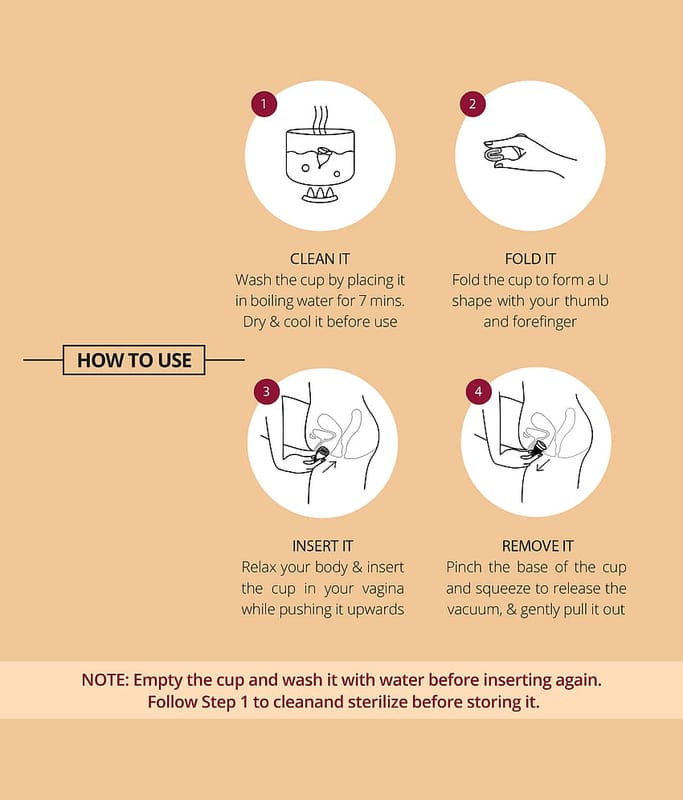 HOW TO USE

1

CLEAN IT
Wash the cup by placing it in boiling water for 7 mins. Dry & cool it before use

2

FOLD IT
Fold the cup to form a U shape with your thumb and forefinger

3

INSERT IT
Relax your body & insert the cup in your vagina while pushing it upwards

4

REMOVE IT
Pinch the base of the cup and squeeze to release the vacuum, & gently pull it out

NOTE: Empty the cup and wash it with water before inserting again. Follow Step 1 to cleanand sterilize before storing it.