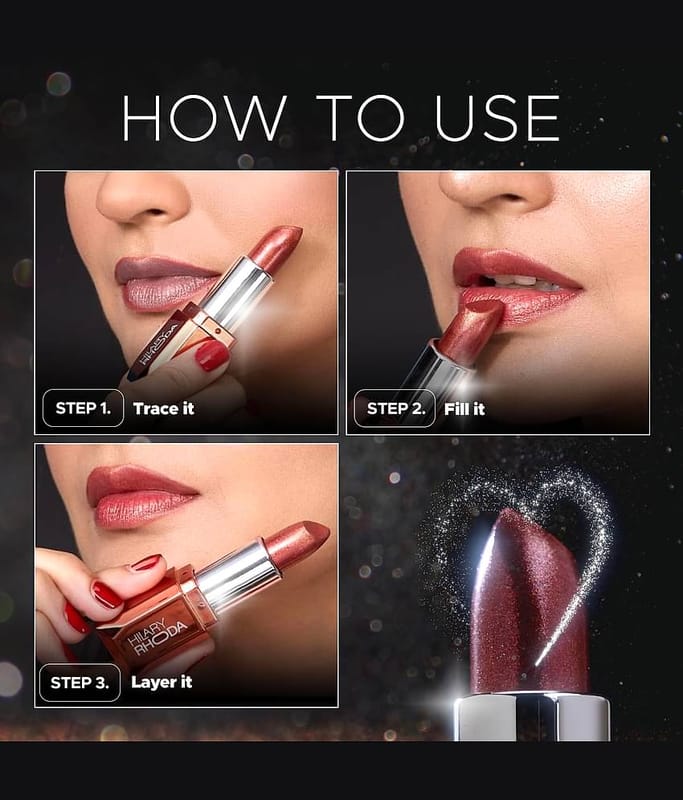 HOW TO USE

HILARY RHODA

STEP 1. Trace it

STEP 2. Fill it

HILARY RHODA

STEP 3. Layer it