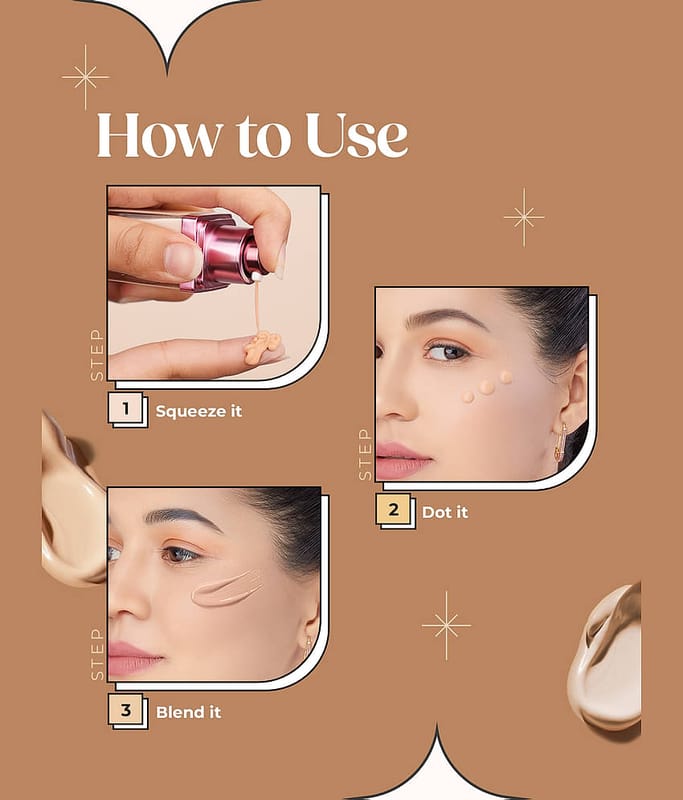 How to Use

STEP

1 Squeeze it

STEP

2 Dot it

STEP

3 Blend it