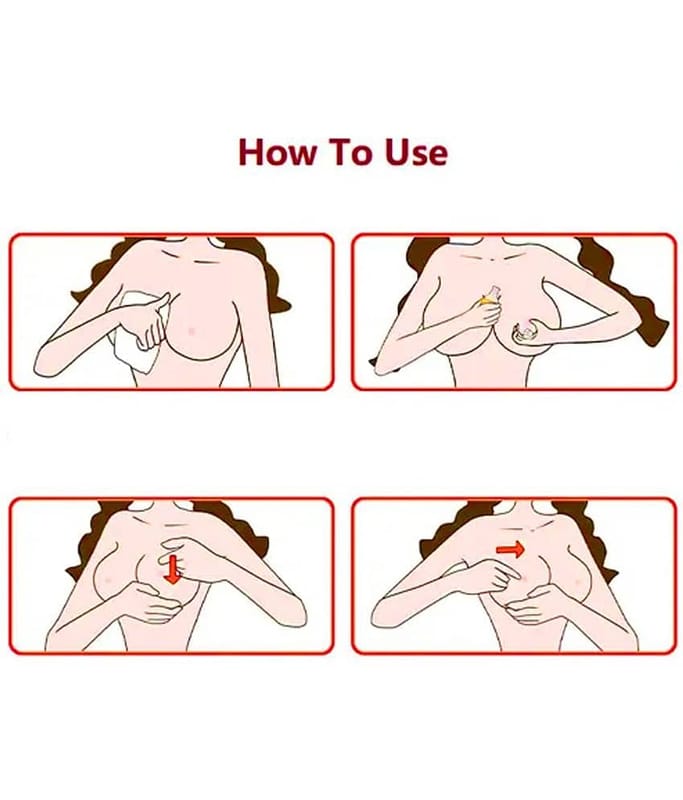 How To Use