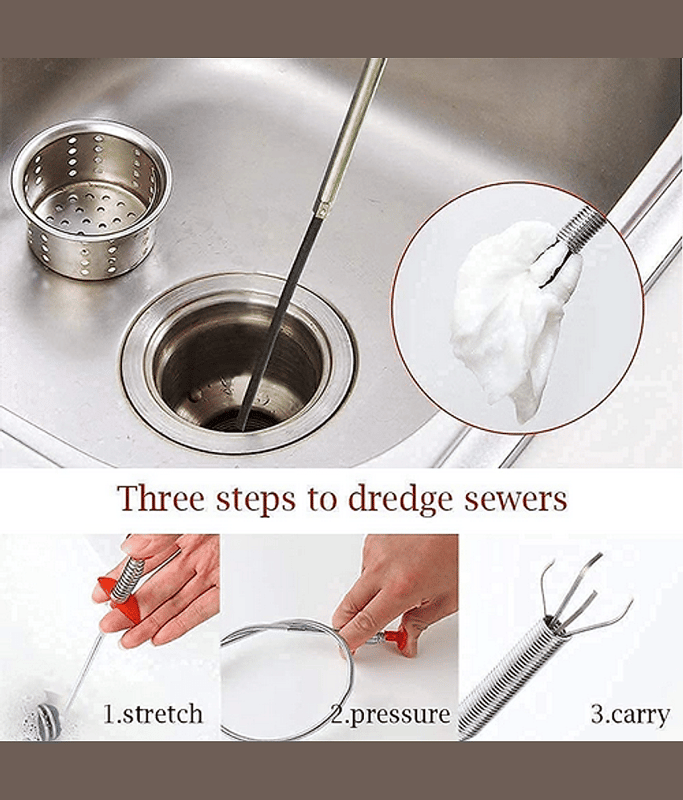 Three steps to dredge sewers

1.stretch

2.pressure

3.carry