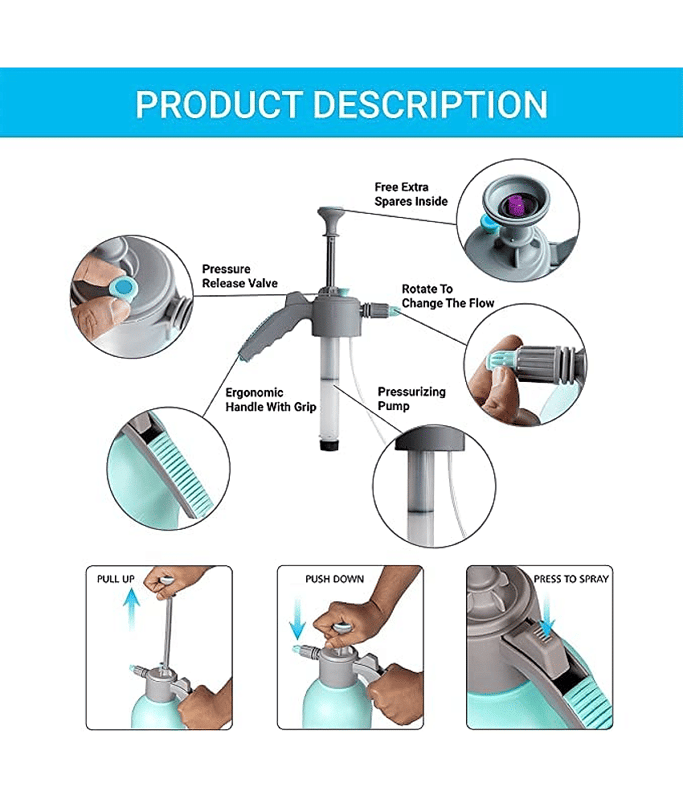 PRODUCT DESCRIPTION

Free Extra Spares Inside

Pressure Release Valve

Rotate To Change The Flow

Ergonomic Handle With Grip

Pressurizing Pump

PULL UP

PUSH DOWN

PRESS TO SPRAY