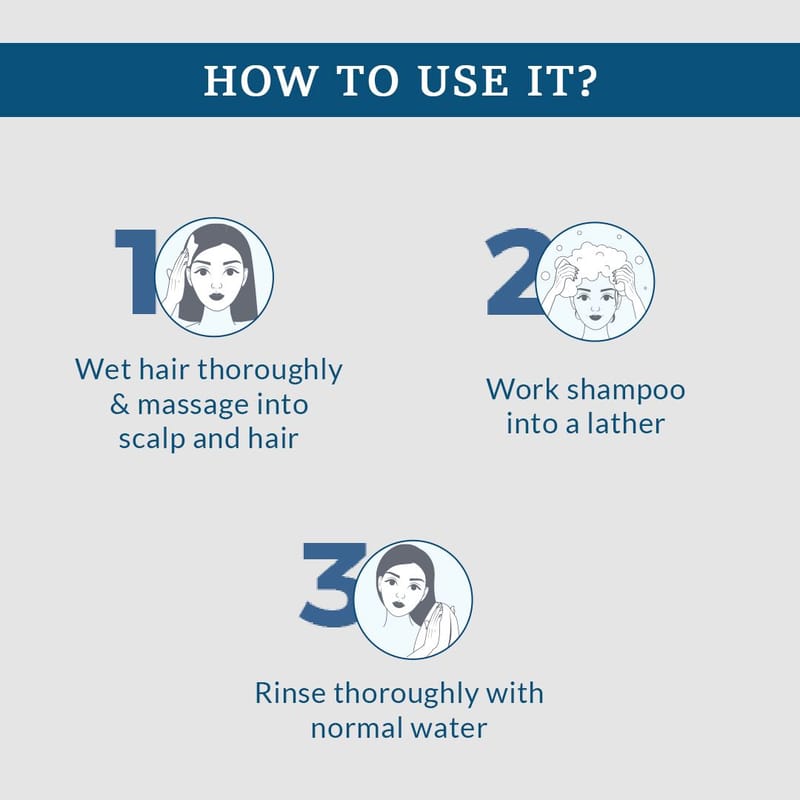 HOW TO USE IT?

1

Wet hair thoroughly & massage into scalp and hair

2

Work shampoo into a lather

3

Rinse thoroughly with normal water