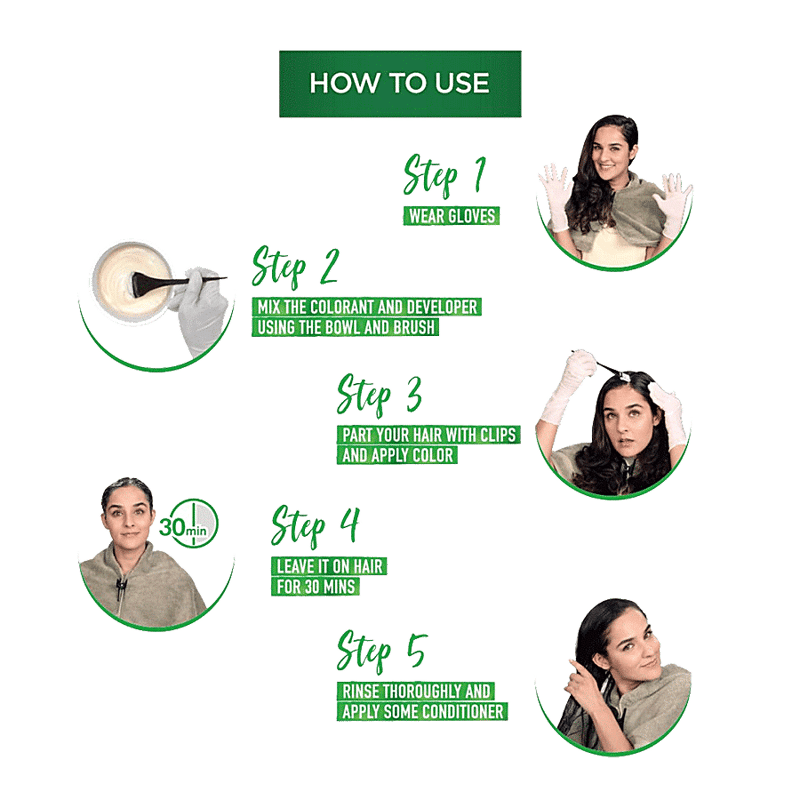 HOW TO USE

Step 1
WEAR GLOVES

Step 2
MIX THE COLORANT AND DEVELOPER USING THE BOWL AND BRUSH

Step 3
PART YOUR HAIR WITH CLIPS AND APPLY COLOR

30 min

Step 4
LEAVE IT ON HAIR FOR 30 MINS

Step 5
RINSE THOROUGHLY AND APPLY SOME CONDITIONER