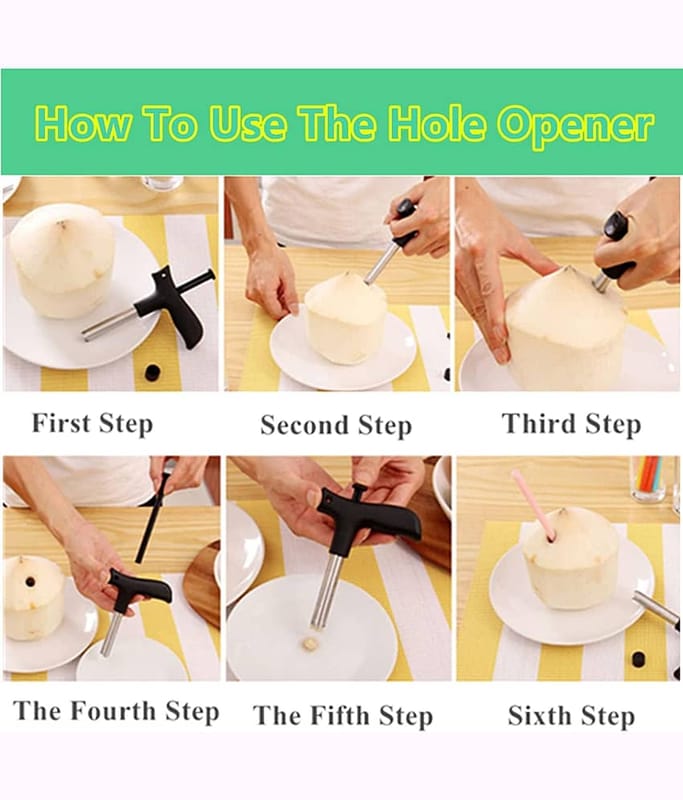 How To Use The Hole Opener

First Step

Second Step

Third Step

The Fourth Step

The Fifth Step

Sixth Step