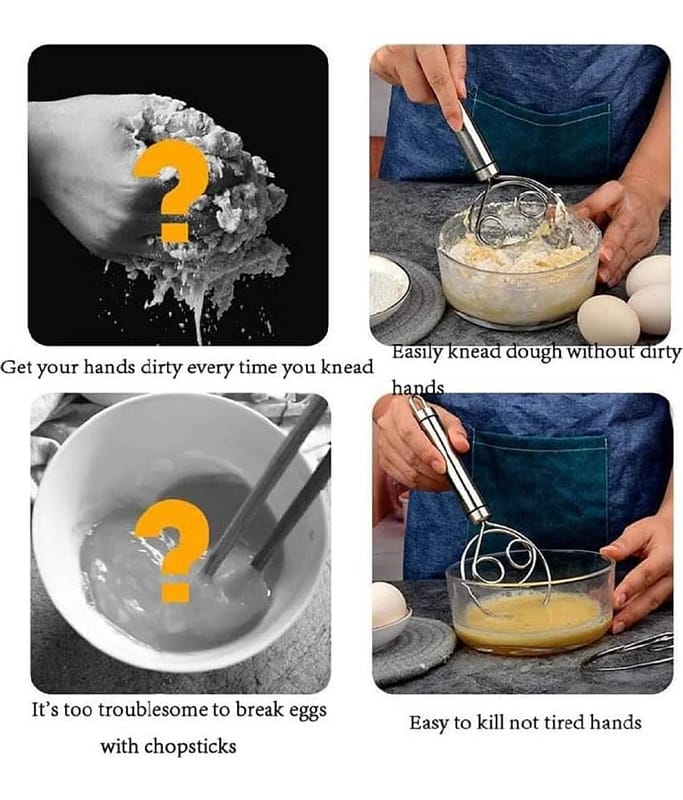 ?

Get your hands dirty every time you knead

Easily knead dough without dirty hands

?

It's too troublesome to break eggs with chopsticks

Easy to kill not tired hands