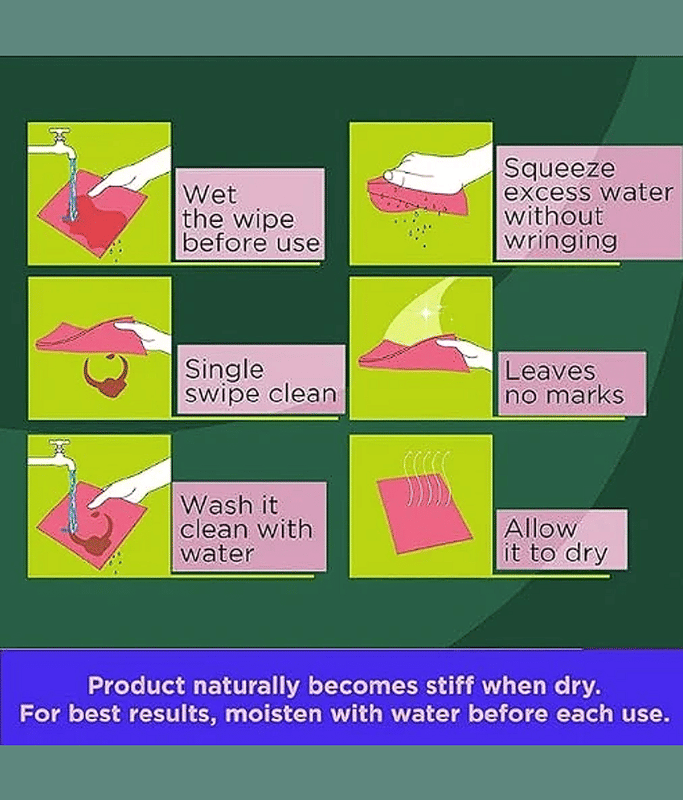 Wet the wipe before use

Squeeze excess water without wringing

Single swipe clean

Leaves no marks

Wash it clean with water

Allow it to dry

Product naturally becomes stiff when dry.
For best results, moisten with water before each use.