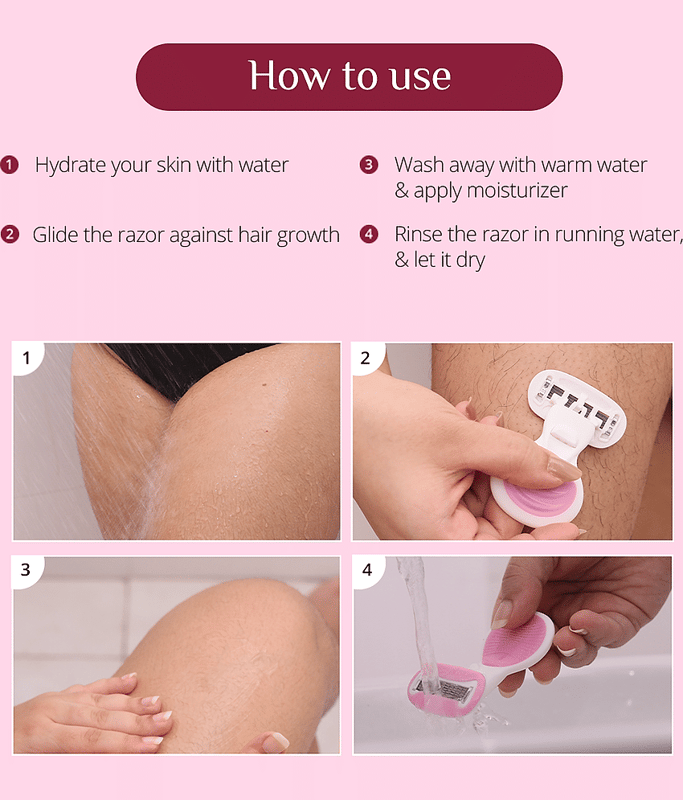 How to use

1 Hydrate your skin with water

2 Glide the razor against hair growth

3 Wash away with warm water & apply moisturizer

4 Rinse the razor in running water, & let it dry

1

2

3

4