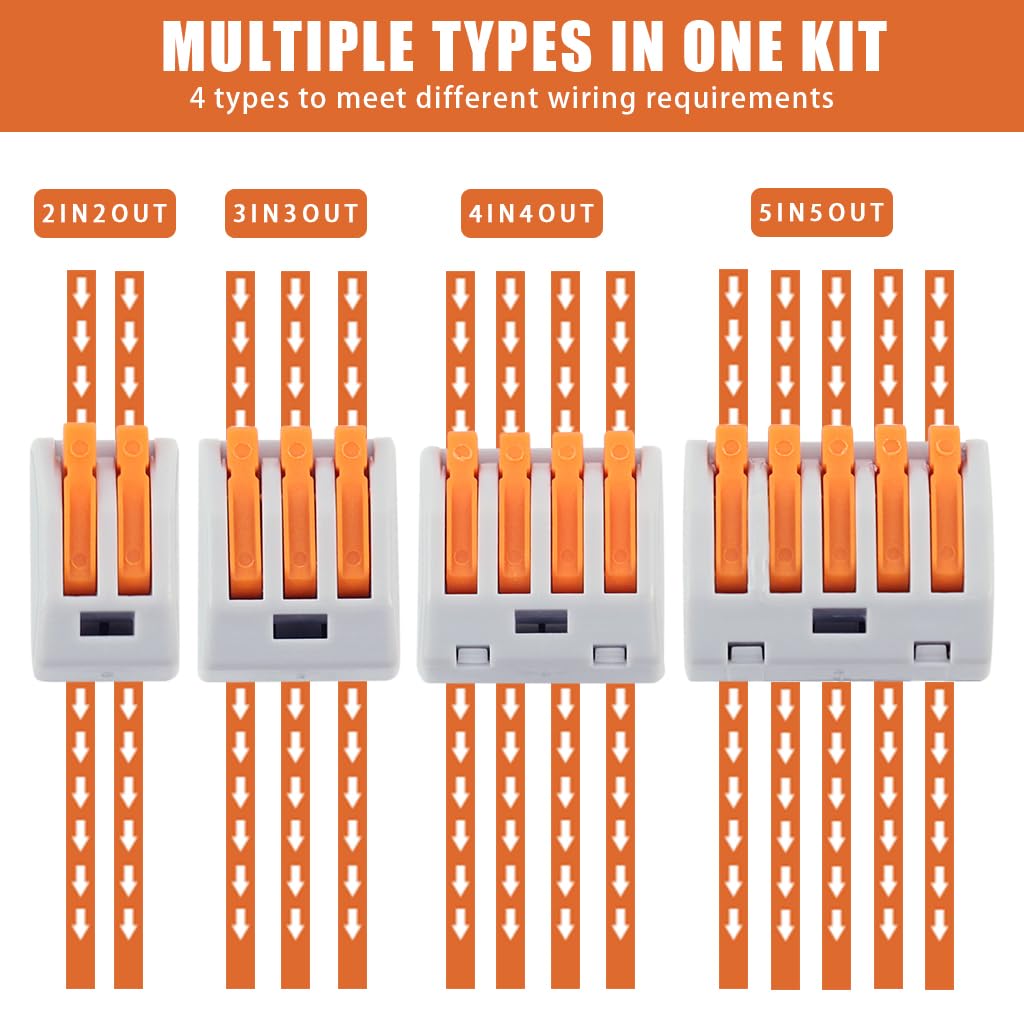 MULTIPLE TYPES IN ONE KIT
4 types to meet different wiring requirements

2IN2OUT

3IN3OUT

4IN4OUT

5IN5OUT