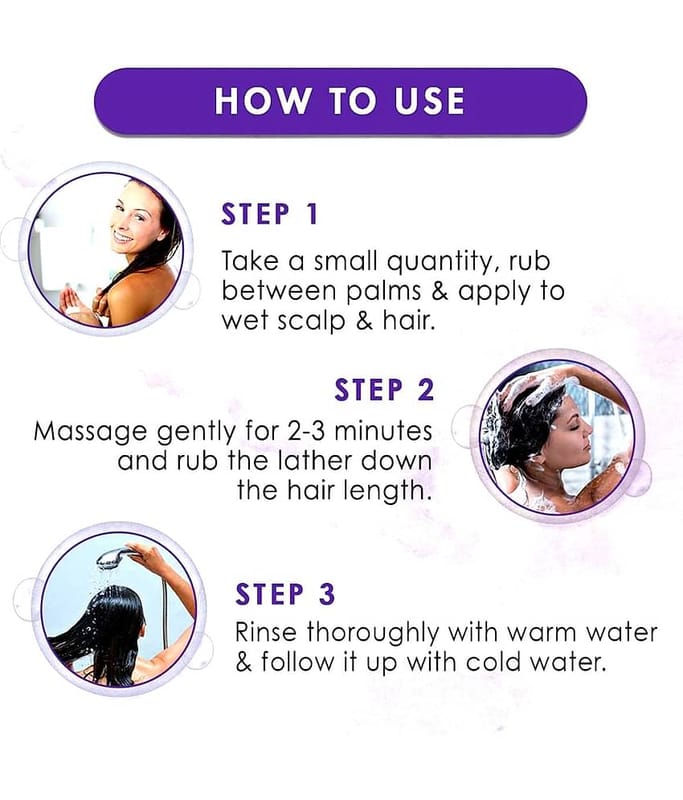 HOW TO USE

STEP 1

Take a small quantity, rub between palms & apply to wet scalp & hair.

STEP 2

Massage gently for 2-3 minutes and rub the lather down the hair length.

STEP 3

Rinse thoroughly with warm water & follow it up with cold water.