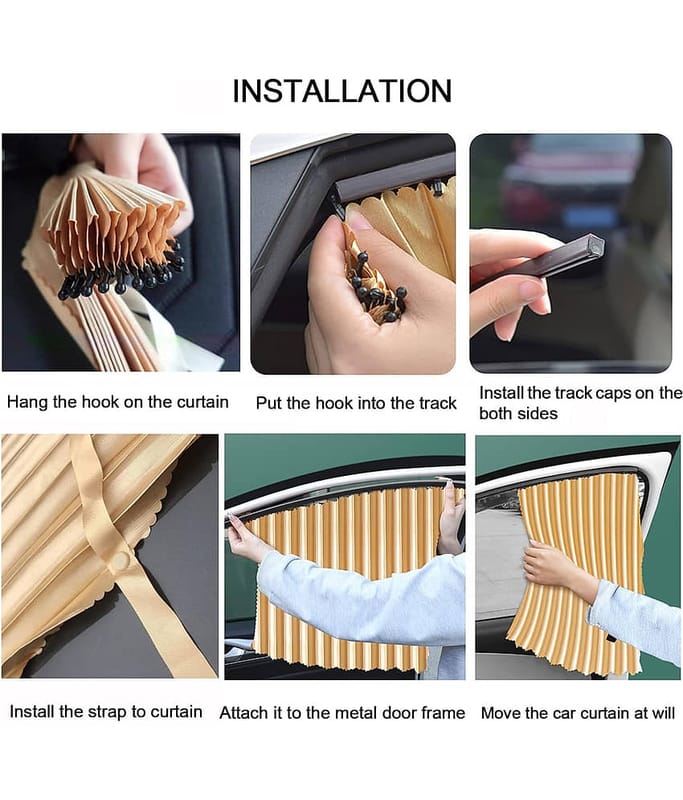 INSTALLATION

Hang the hook on the curtain

Put the hook into the track

Install the track caps on the both sides

Install the strap to curtain

Attach it to the metal door frame

Move the car curtain at will