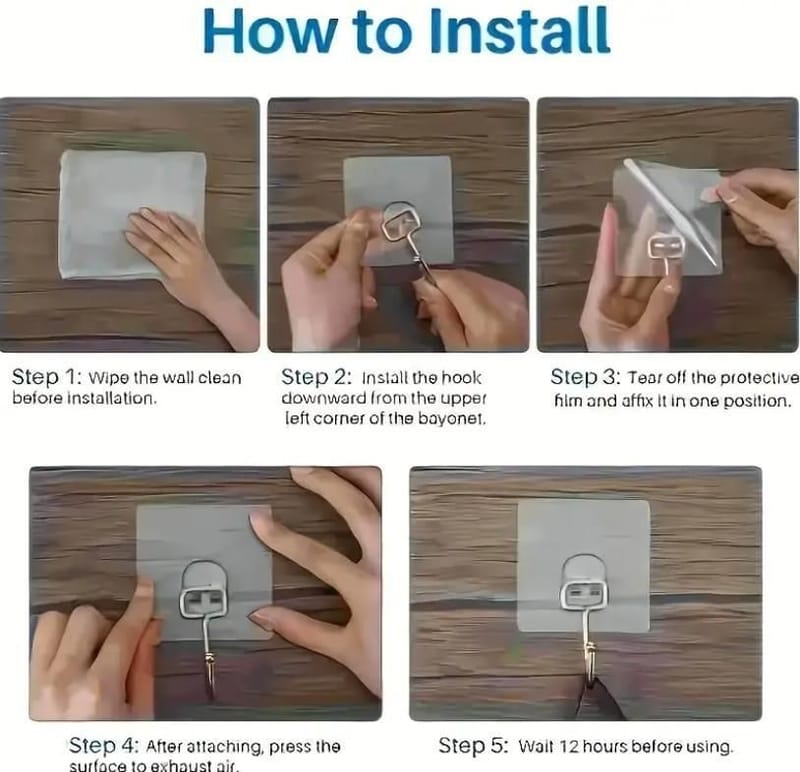 How to Install

Step 1: Wipe the wall clean before installation.

Step 2: Install the hook downward from the upper left corner of the bayonet.

Step 3: Tear off the protective film and affix it in one position.

Step 4: After attaching, press the surface to exhaust air.

Step 5: Wait 12 hours before using.