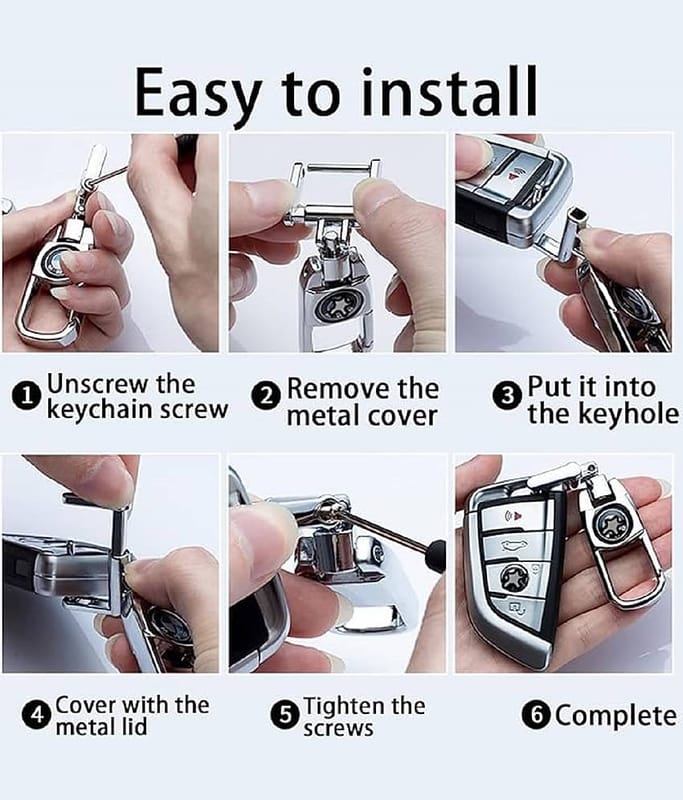 Easy to install

1 Unscrew the keychain screw

2 Remove the metal cover

3 Put it into the keyhole

4 Cover with the metal lid

5 Tighten the screws

6 Complete