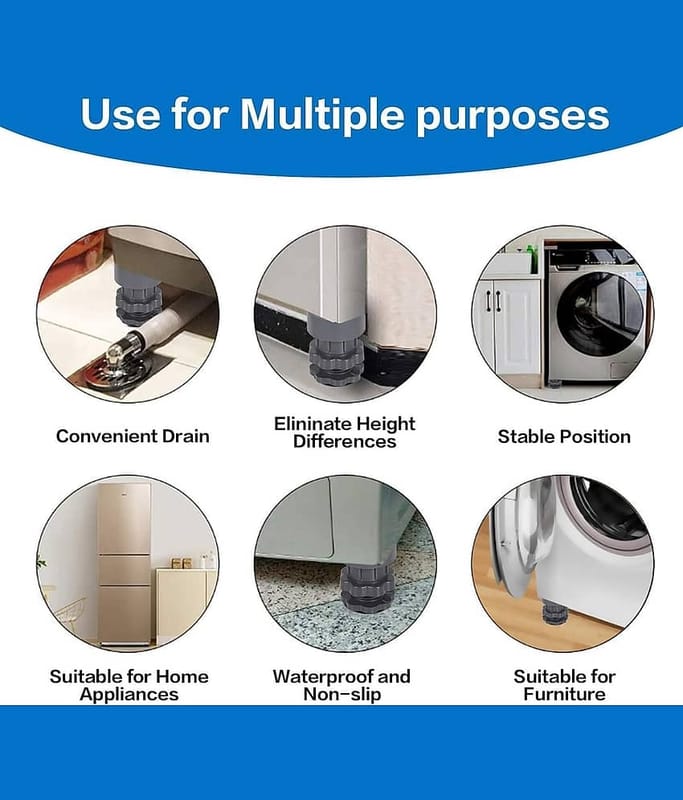 Use for Multiple purposes

Convenient Drain

Elininate Height Differences

Stable Position

Suitable for Home Appliances

Waterproof and Non-slip

Suitable for Furniture