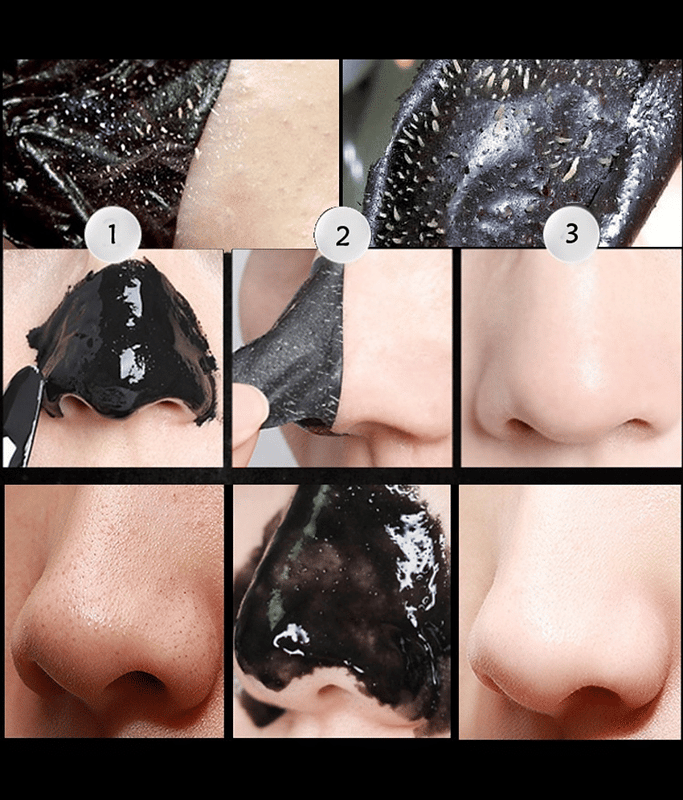 1
2
3