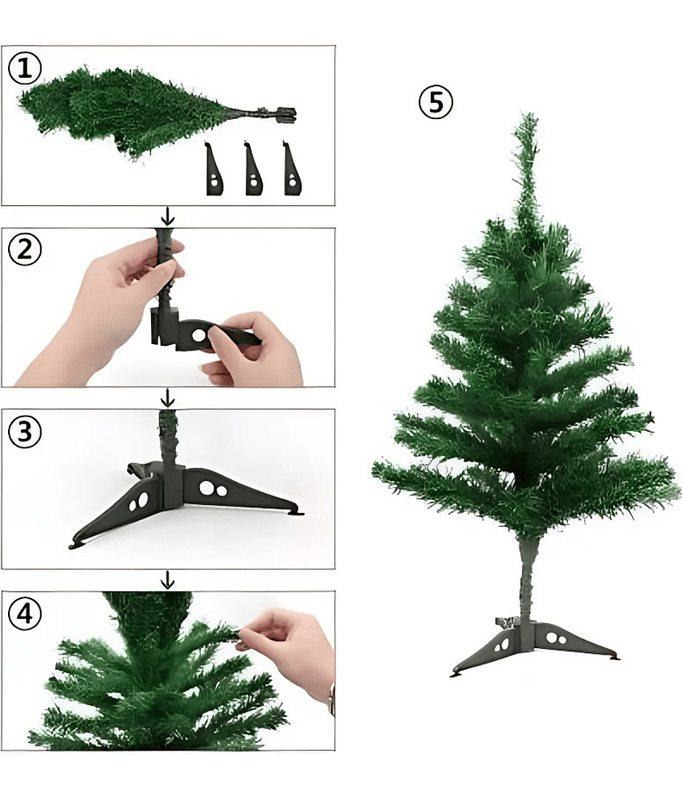 ①

②

③

④

⑤