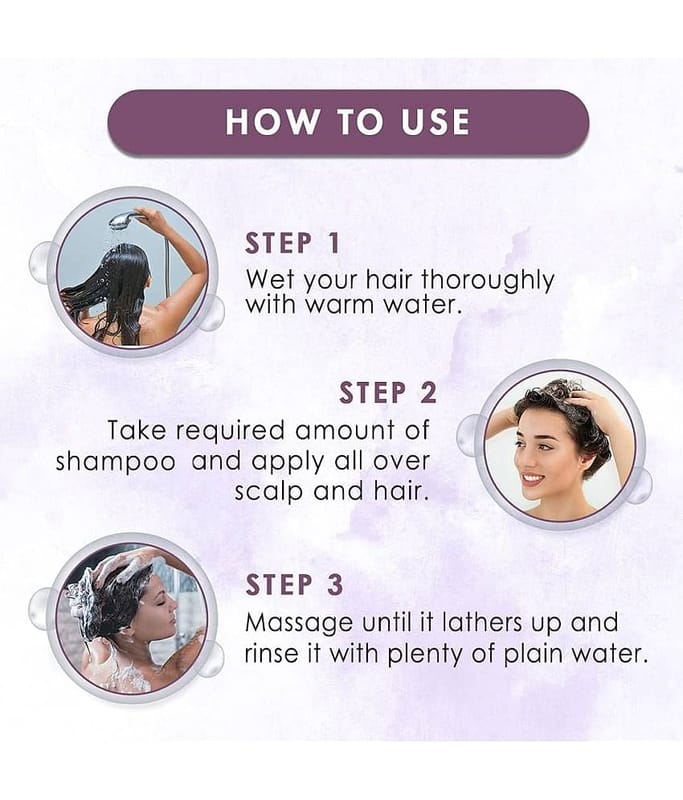 HOW TO USE

STEP 1
Wet your hair thoroughly with warm water.

STEP 2
Take required amount of shampoo and apply all over scalp and hair.

STEP 3
Massage until it lathers up and rinse it with plenty of plain water.