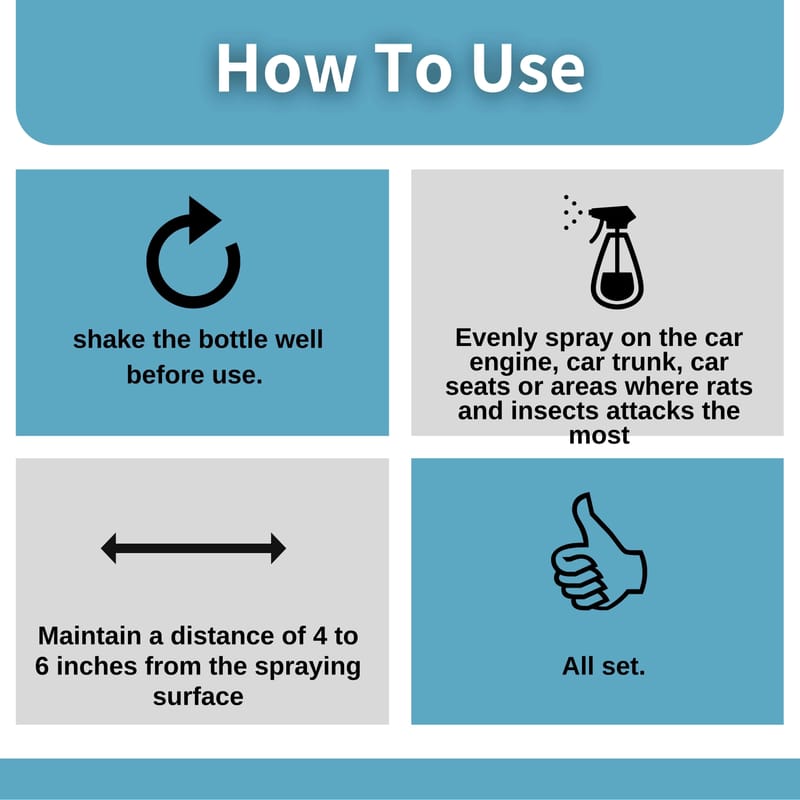 How To Use

shake the bottle well before use.

Evenly spray on the car engine, car trunk, car seats or areas where rats and insects attacks the most

Maintain a distance of 4 to 6 inches from the spraying surface

All set.