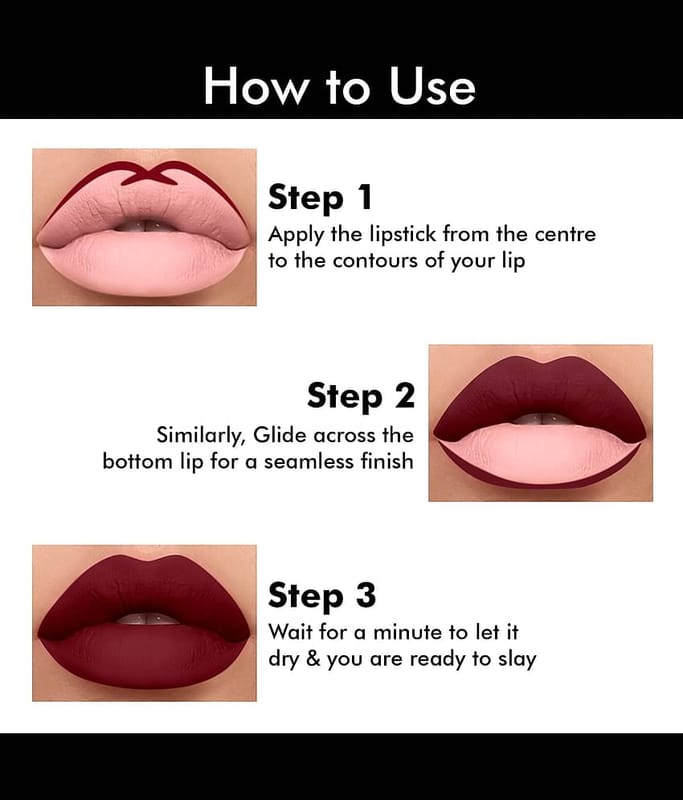 How to Use

Step 1
Apply the lipstick from the centre to the contours of your lip

Step 2
Similarly, Glide across the bottom lip for a seamless finish

Step 3
Wait for a minute to let it dry & you are ready to slay