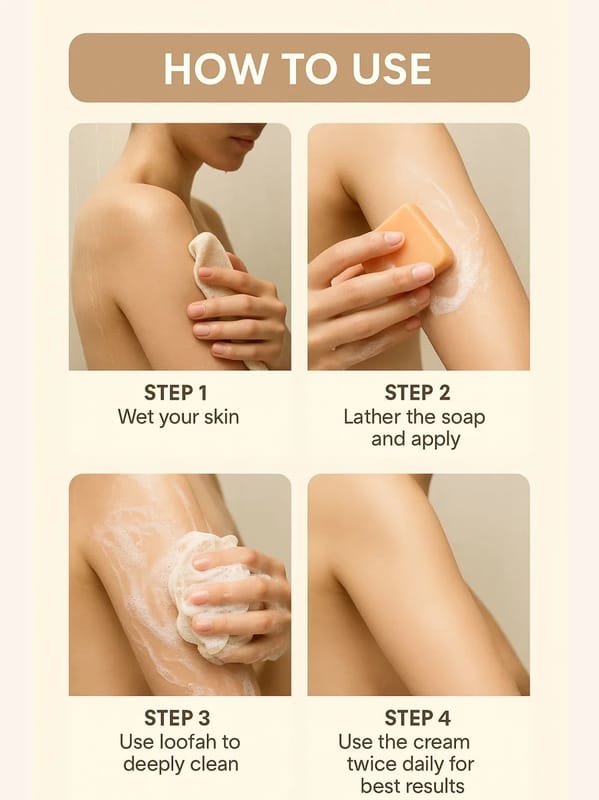 HOW TO USE

STEP 1
Wet your skin

STEP 2
Lather the soap and apply

STEP 3
Use loofah to deeply clean

STEP 4
Use the cream twice daily for best results