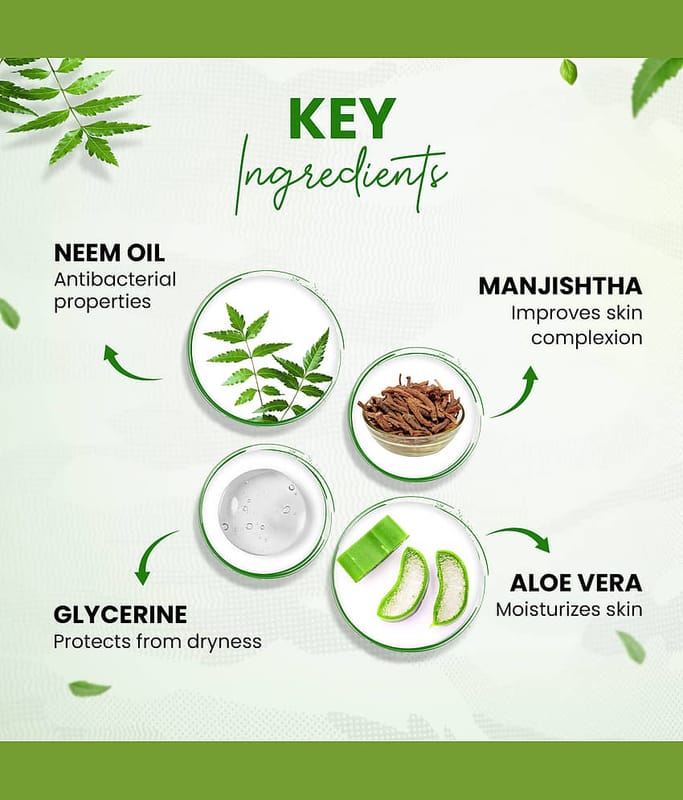 KEY
Ingredients

NEEM OIL
Antibacterial properties

MANJISHTHA
Improves skin complexion

GLYCERINE
Protects from dryness

ALOE VERA
Moisturizes skin