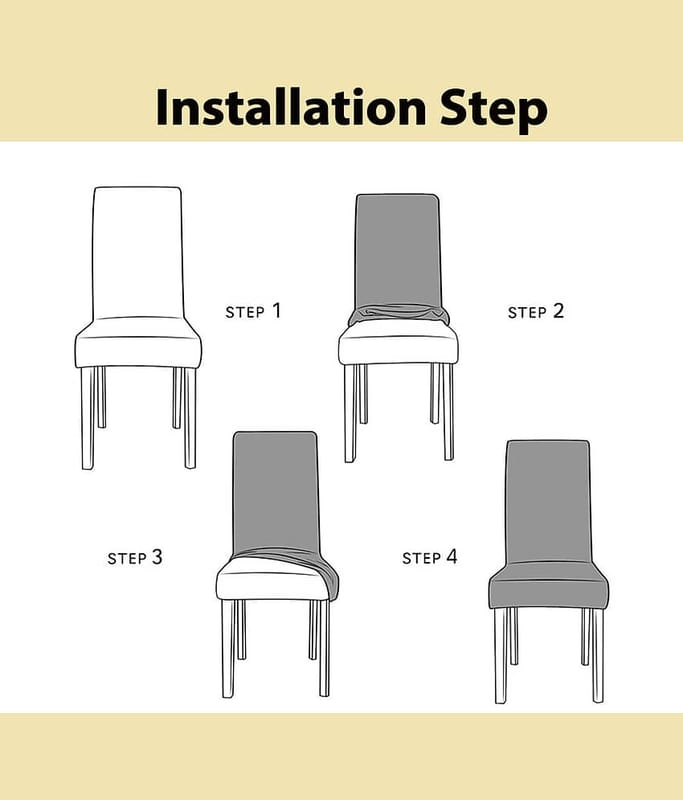 Installation Step

STEP 1

STEP 2

STEP 3

STEP 4