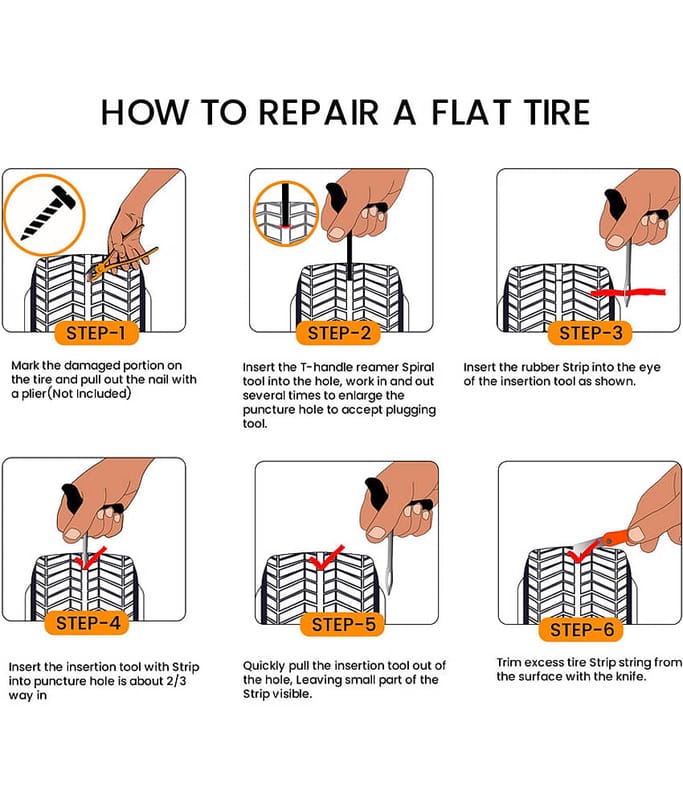 HOW TO REPAIR A FLAT TIRE

STEP-1

Mark the damaged portion on the tire and pull out the nail with a plier(Not Included)

STEP-2

Insert the T-handle reamer Spiral tool into the hole, work in and out several times to enlarge the puncture hole to accept plugging tool.

STEP-3

Insert the rubber Strip into the eye of the insertion tool as shown.

STEP-4

Insert the insertion tool with Strip into puncture hole is about 2/3 way in

STEP-5

Quickly pull the insertion tool out of the hole, Leaving small part of the Strip visible.

STEP-6

Trim excess tire Strip string from the surface with the knife.