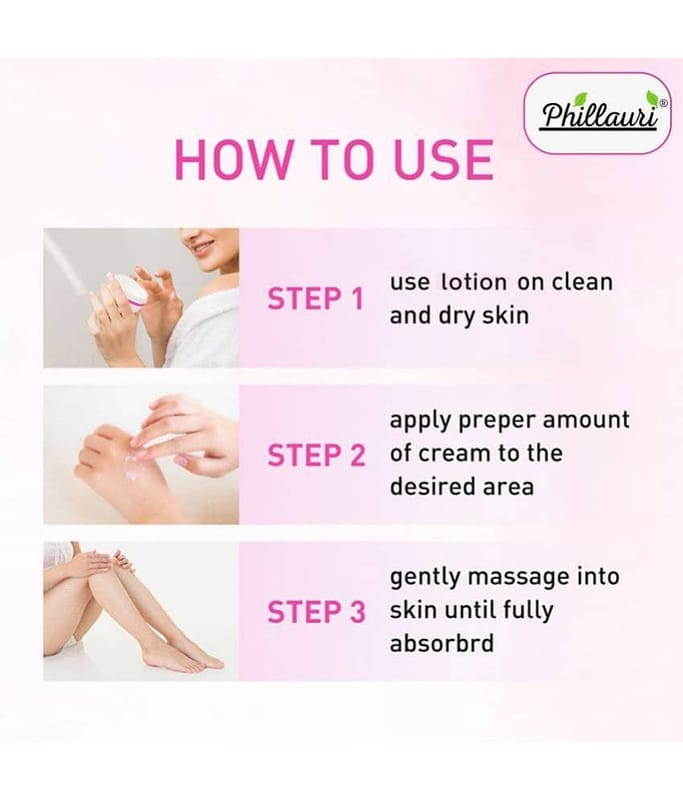 Phillauri®

HOW TO USE

STEP 1 use lotion on clean and dry skin

STEP 2 apply preper amount of cream to the desired area

STEP 3 gently massage into skin until fully absorbrd