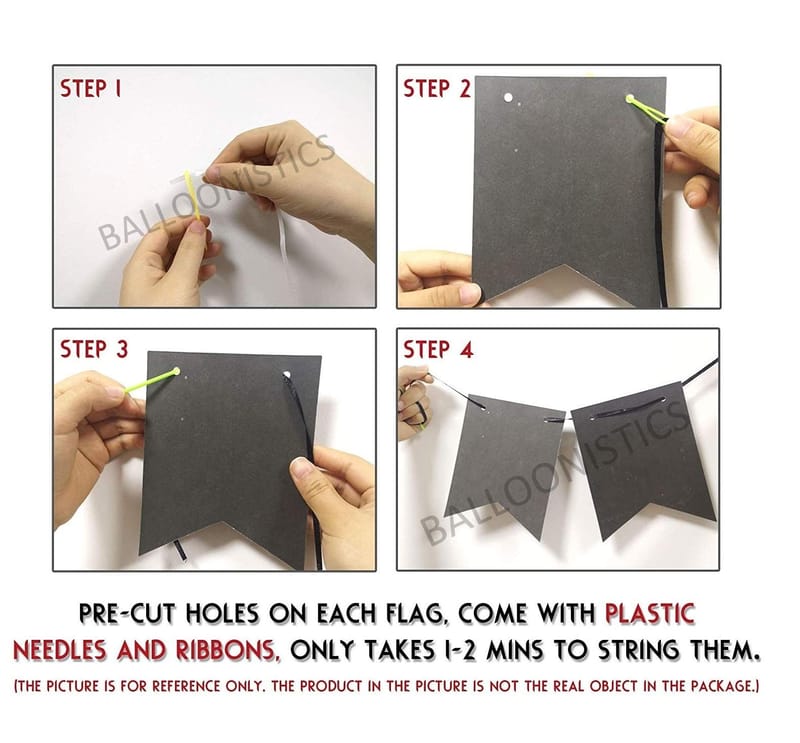 STEP 1

BALLOONISTICS

STEP 2

STEP 3

STEP 4

BALLOONISTICS

PRE-CUT HOLES ON EACH FLAG, COME WITH PLASTIC NEEDLES AND RIBBONS, ONLY TAKES 1-2 MINS TO STRING THEM.

(THE PICTURE IS FOR REFERENCE ONLY. THE PRODUCT IN THE PICTURE IS NOT THE REAL OBJECT IN THE PACKAGE.)