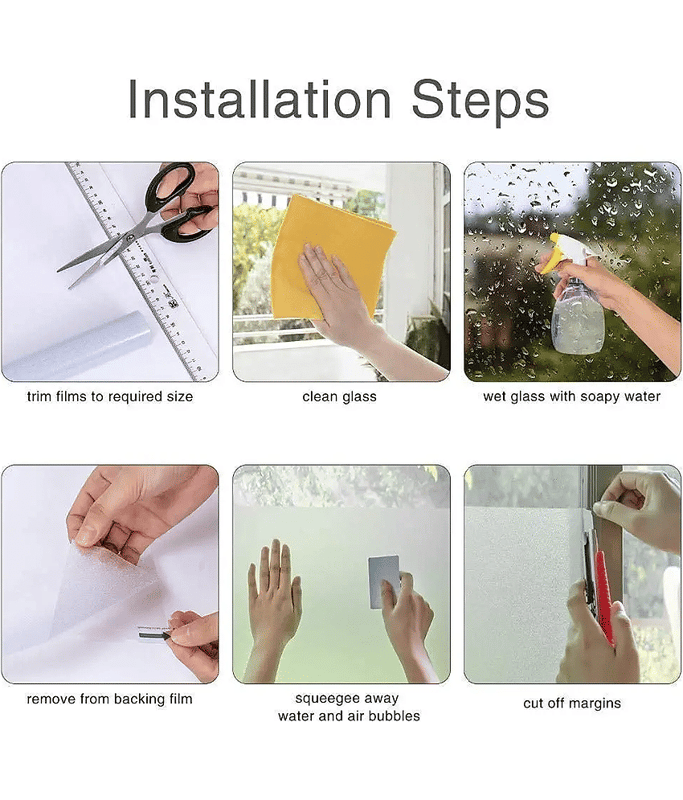 Installation Steps

trim films to required size

clean glass

wet glass with soapy water

remove from backing film

squeegee away water and air bubbles

cut off margins