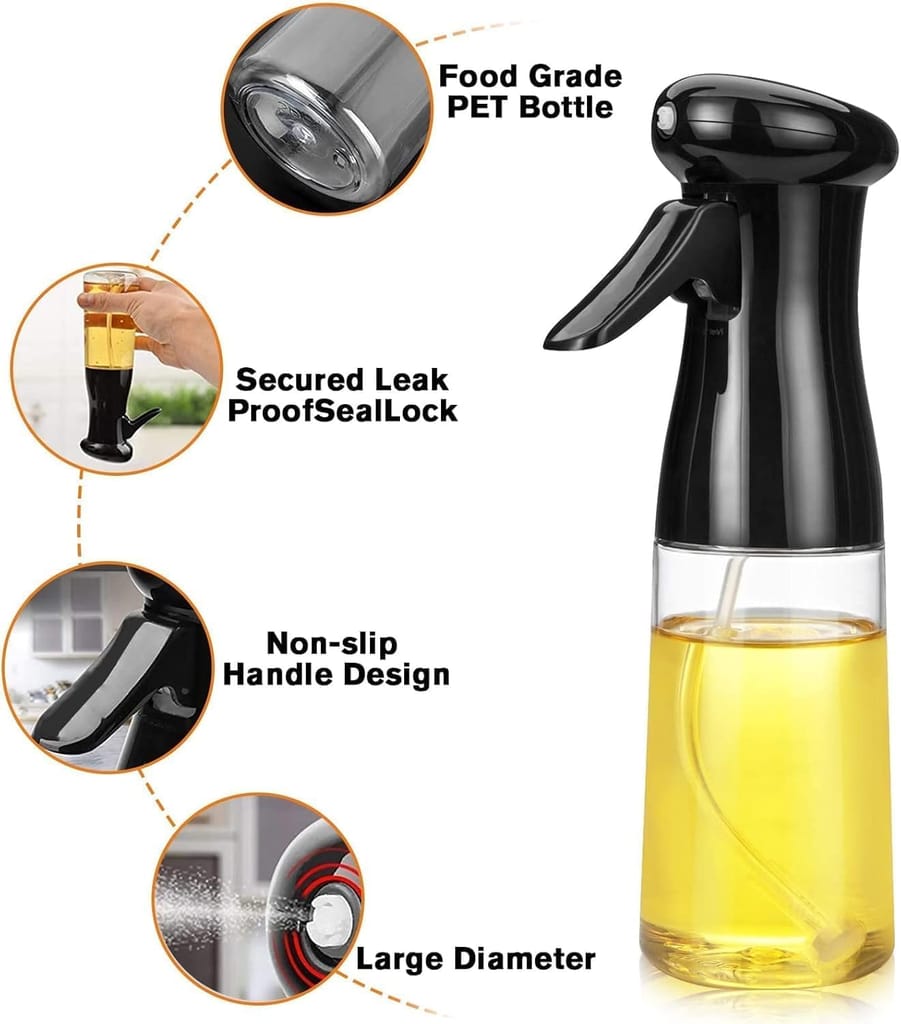 Food Grade
PET Bottle

Secured Leak
ProofSealLock

Non-slip
Handle Design

Large Diameter