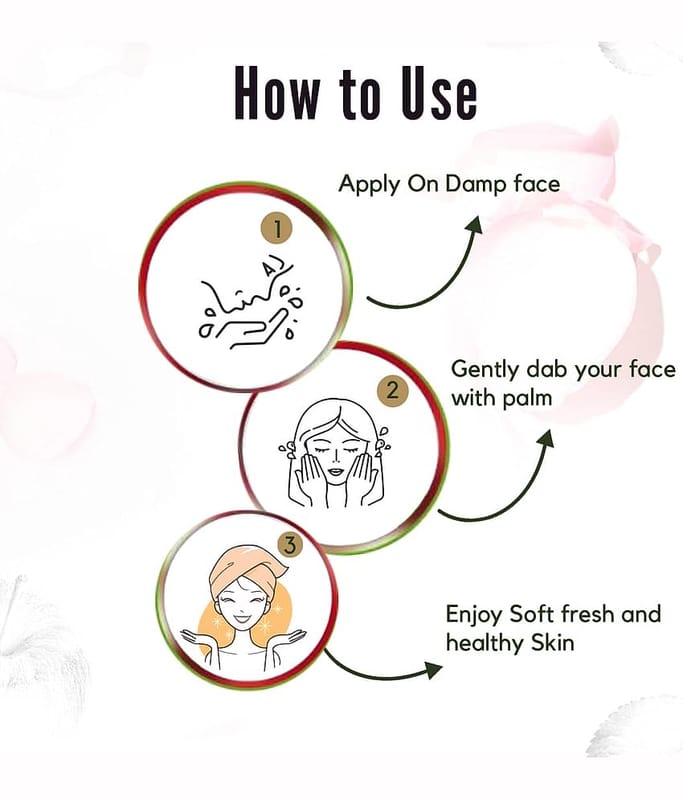 How to Use

1

Apply On Damp face

2

Gently dab your face with palm

3

Enjoy Soft fresh and healthy Skin