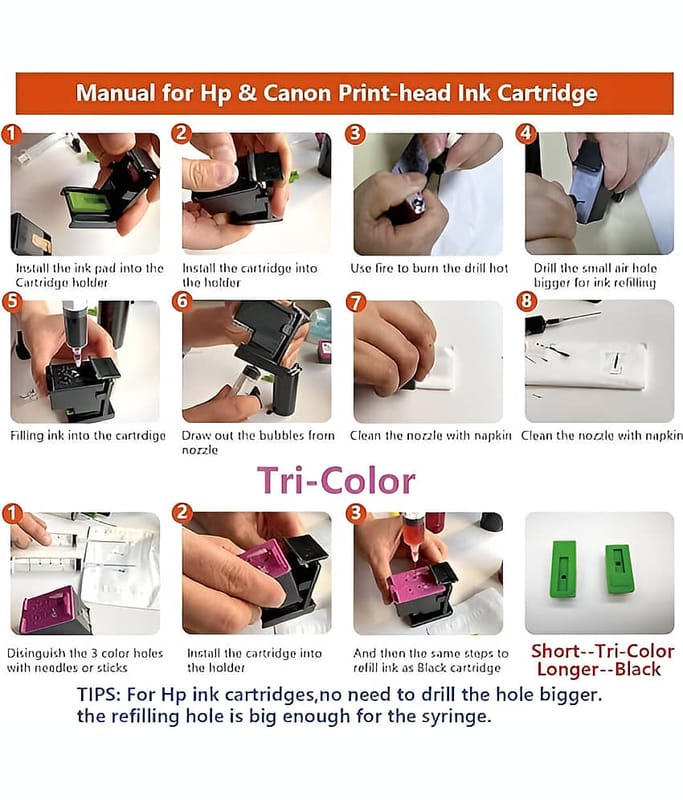 Manual for Hp & Canon Print-head Ink Cartridge

1
Install the ink pad into the Cartridge holder

2
Install the cartridge into the holder

3
Use fire to burn the drill hot

4
Drill the small air hole bigger for ink refilling

5
Filling ink into the cartrdige

6
Draw out the bubbles from nozzle

7
Clean the nozzle with napkin

8
Clean the nozzle with napkin

Tri-Color

1
Disinguish the 3 color holes with needles or sticks

2
Install the cartridge into the holder

3
And then the same steps to refill ink as Black cartridge

Short--Tri-Color
Longer--Black

TIPS: For Hp ink cartridges,no need to drill the hole bigger. the refilling hole is big enough for the syringe.