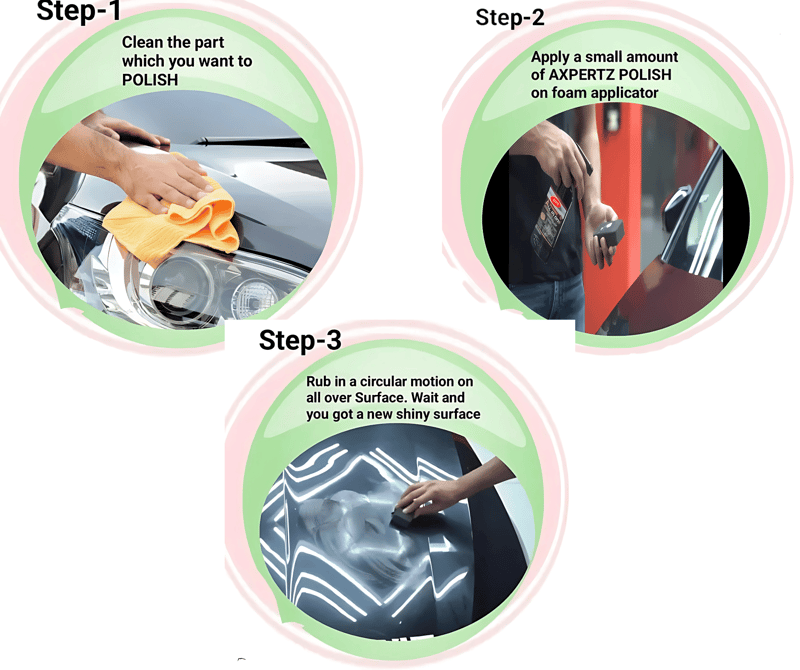 Step-1

Clean the part which you want to POLISH

Step-2

Apply a small amount of AXPERTZ POLISH on foam applicator

Step-3

Rub in a circular motion on all over Surface. Wait and you got a new shiny surface