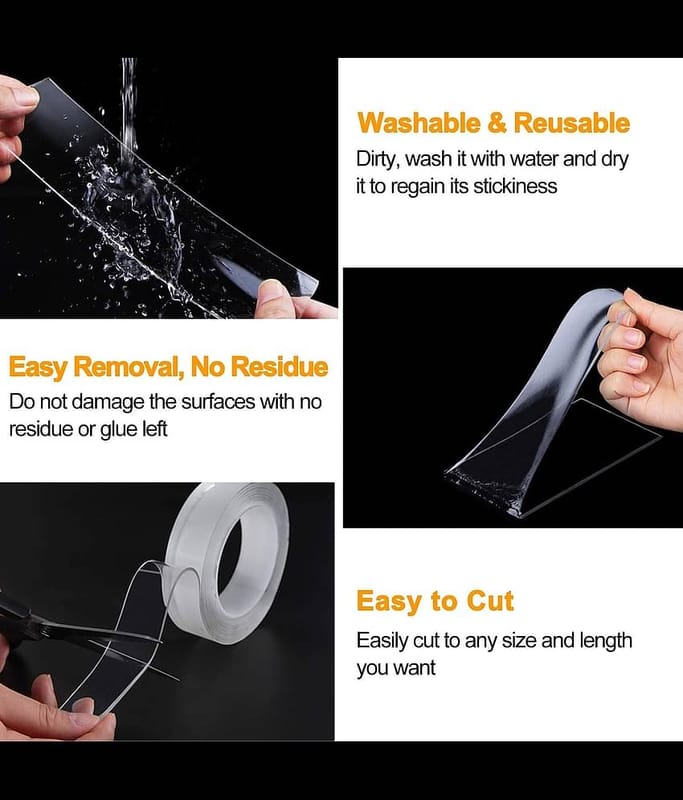 Washable & Reusable
Dirty, wash it with water and dry it to regain its stickiness

Easy Removal, No Residue
Do not damage the surfaces with no residue or glue left

Easy to Cut
Easily cut to any size and length you want