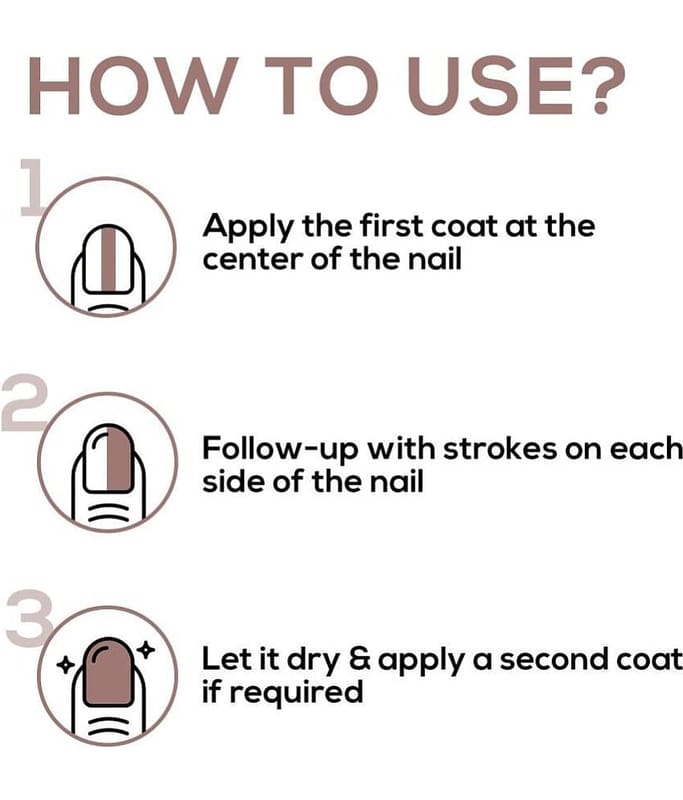 HOW TO USE?

1

Apply the first coat at the center of the nail

2

Follow-up with strokes on each side of the nail

3

Let it dry & apply a second coat if required