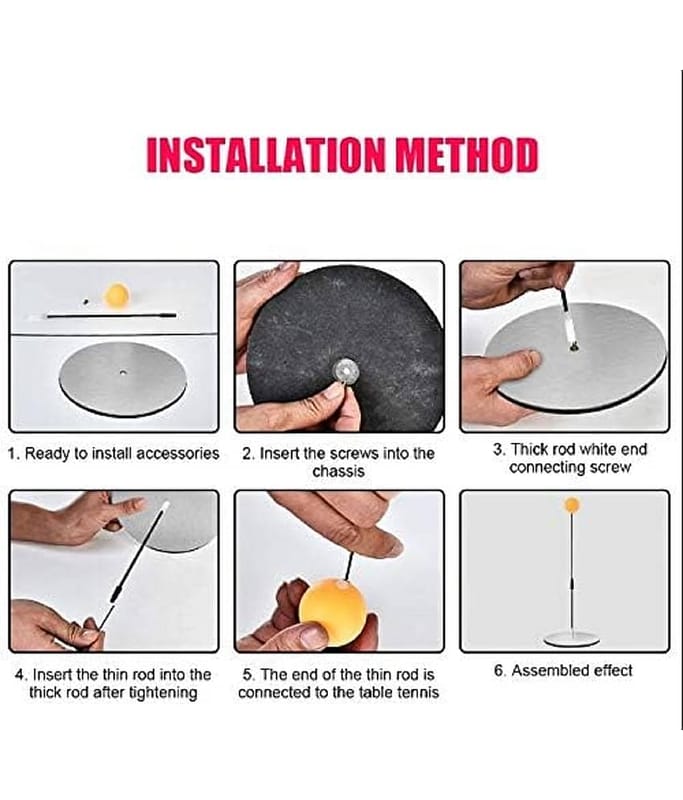 INSTALLATION METHOD

1. Ready to install accessories

2. Insert the screws into the chassis

3. Thick rod white end connecting screw

4. Insert the thin rod into the thick rod after tightening

5. The end of the thin rod is connected to the table tennis

6. Assembled effect