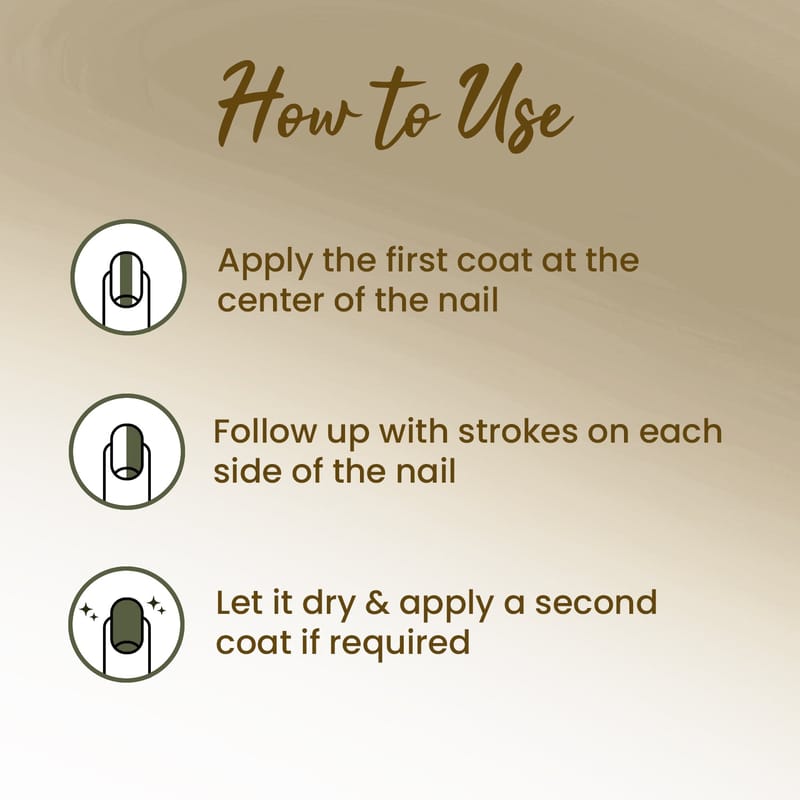 How to Use

Apply the first coat at the center of the nail

Follow up with strokes on each side of the nail

Let it dry & apply a second coat if required