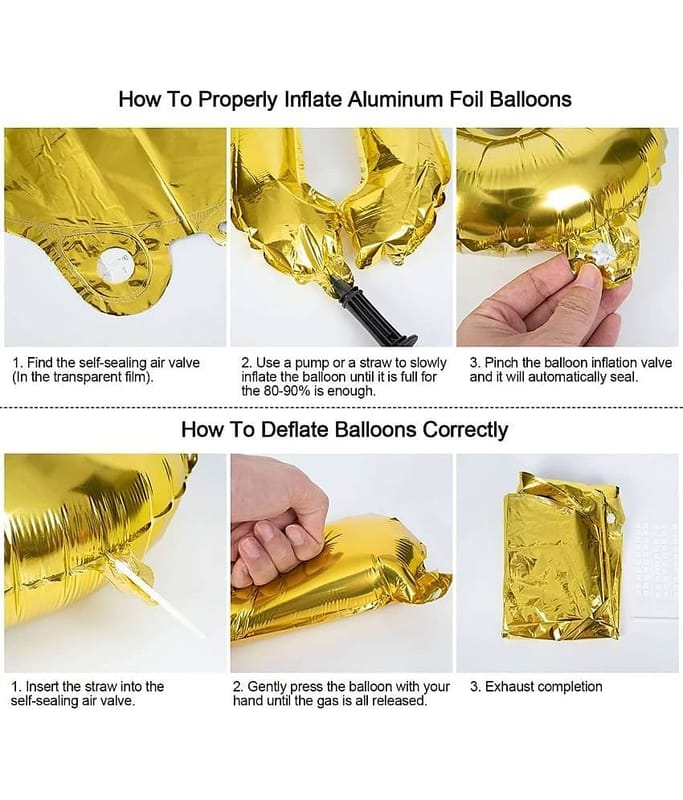 How To Properly Inflate Aluminum Foil Balloons

1. Find the self-sealing air valve (In the transparent film).

2. Use a pump or a straw to slowly inflate the balloon until it is full for the 80-90% is enough.

3. Pinch the balloon inflation valve and it will automatically seal.

How To Deflate Balloons Correctly

1. Insert the straw into the self-sealing air valve.

2. Gently press the balloon with your hand until the gas is all released.

3. Exhaust completion