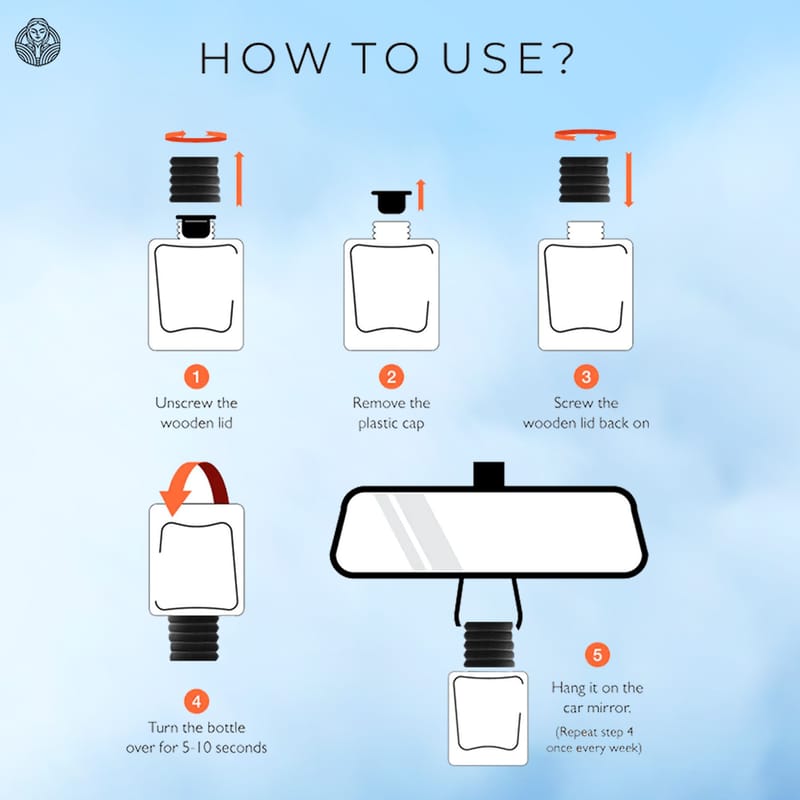 HOW TO USE?

1
Unscrew the wooden lid

2
Remove the plastic cap

3
Screw the wooden lid back on

4
Turn the bottle over for 5-10 seconds

5
Hang it on the car mirror.
(Repeat step 4 once every week)