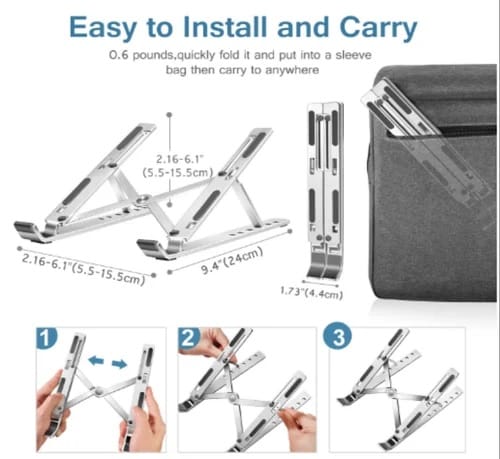 Easy to Install and Carry

0.6 pounds,quickly fold it and put into a sleeve bag then carry to anywhere

2.16-6.1"
(5.5-15.5cm)

2.16-6.1"(5.5-15.5cm)

9.4"(24cm)

1.73"(4.4cm)

1

2

3