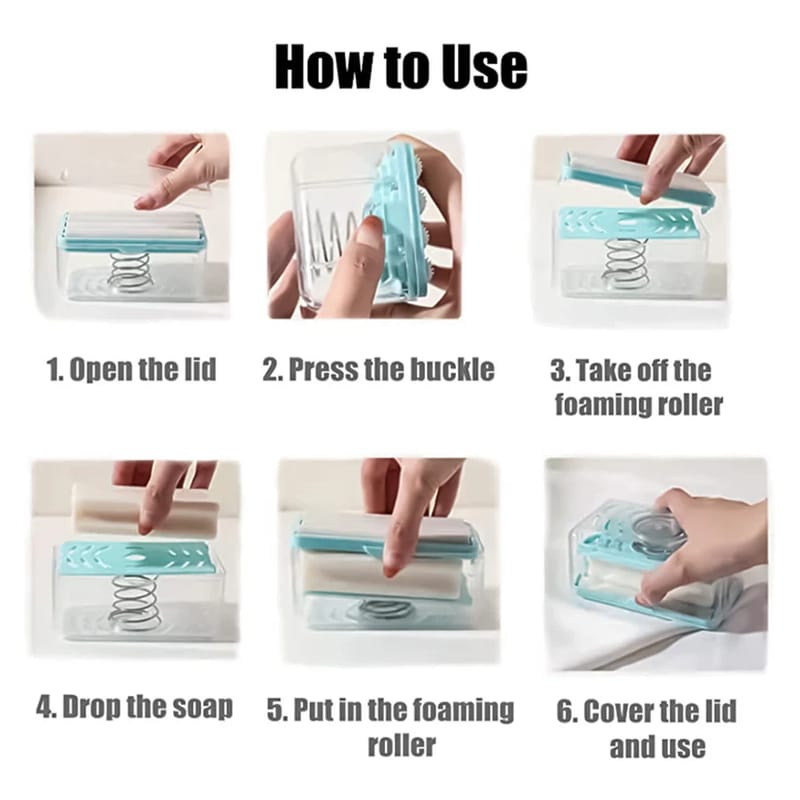 How to Use

1. Open the lid

2. Press the buckle

3. Take off the foaming roller

4. Drop the soap

5. Put in the foaming roller

6. Cover the lid and use