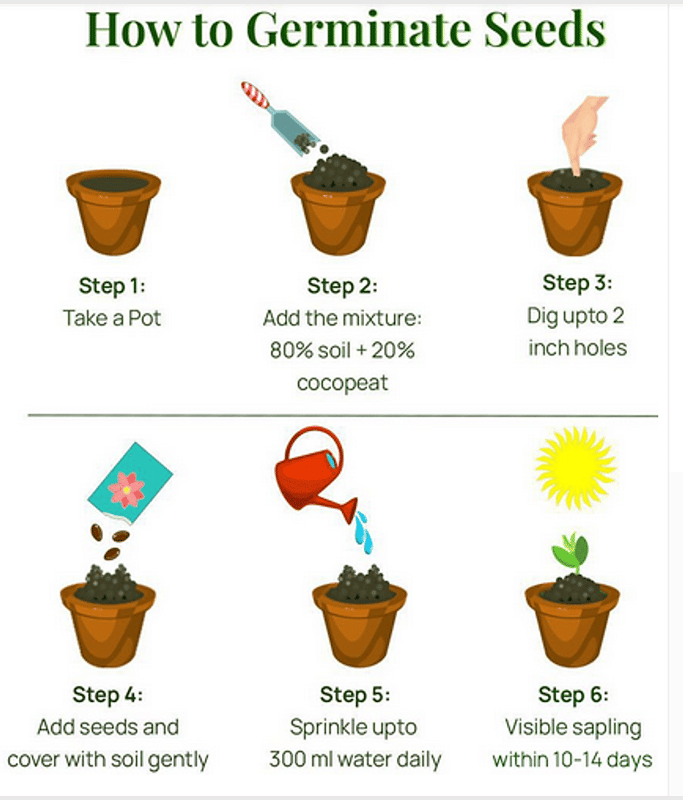 How to Germinate Seeds

Step 1:
Take a Pot

Step 2:
Add the mixture: 80% soil + 20% cocopeat

Step 3:
Dig upto 2 inch holes

Step 4:
Add seeds and cover with soil gently

Step 5:
Sprinkle upto 300 ml water daily

Step 6:
Visible sapling within 10-14 days