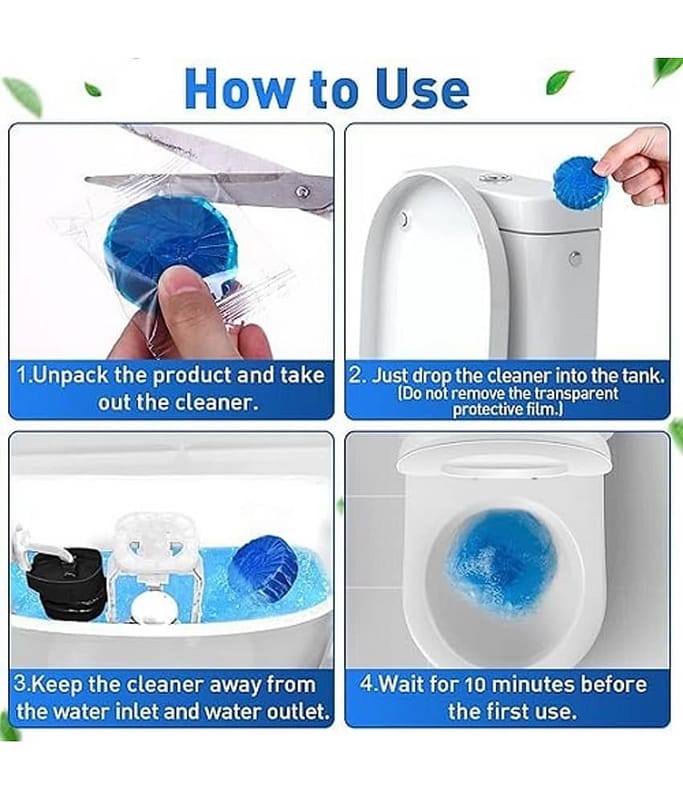 How to Use

1.Unpack the product and take out the cleaner.

2. Just drop the cleaner into the tank. (Do not remove the transparent protective film.)

3.Keep the cleaner away from the water inlet and water outlet.

4.Wait for 10 minutes before the first use.