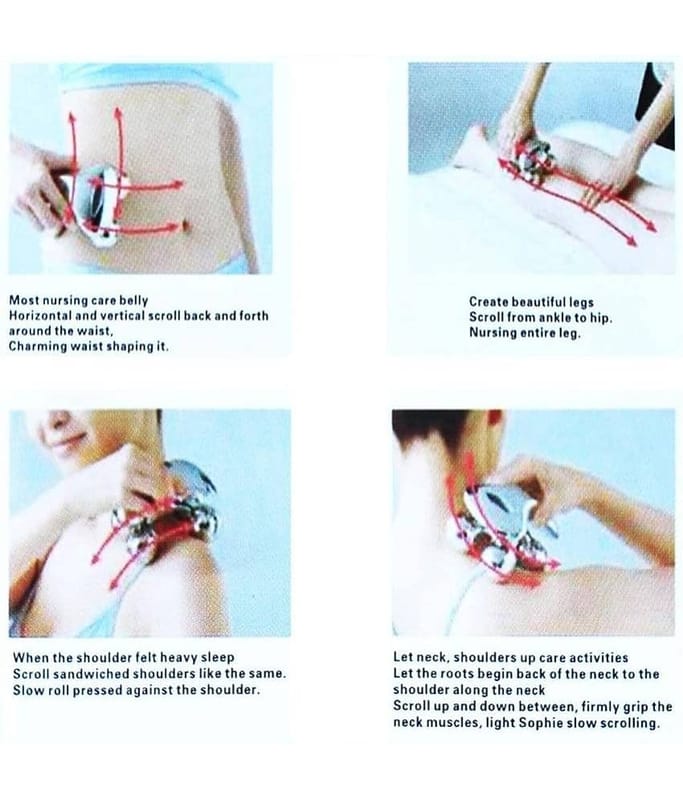 Most nursing care belly
Horizontal and vertical scroll back and forth around the waist,
Charming waist shaping it.

Create beautiful legs
Scroll from ankle to hip.
Nursing entire leg.

When the shoulder felt heavy sleep
Scroll sandwiched shoulders like the same.
Slow roll pressed against the shoulder.

Let neck, shoulders up care activities
Let the roots begin back of the neck to the shoulder along the neck
Scroll up and down between, firmly grip the neck muscles, light Sophie slow scrolling.