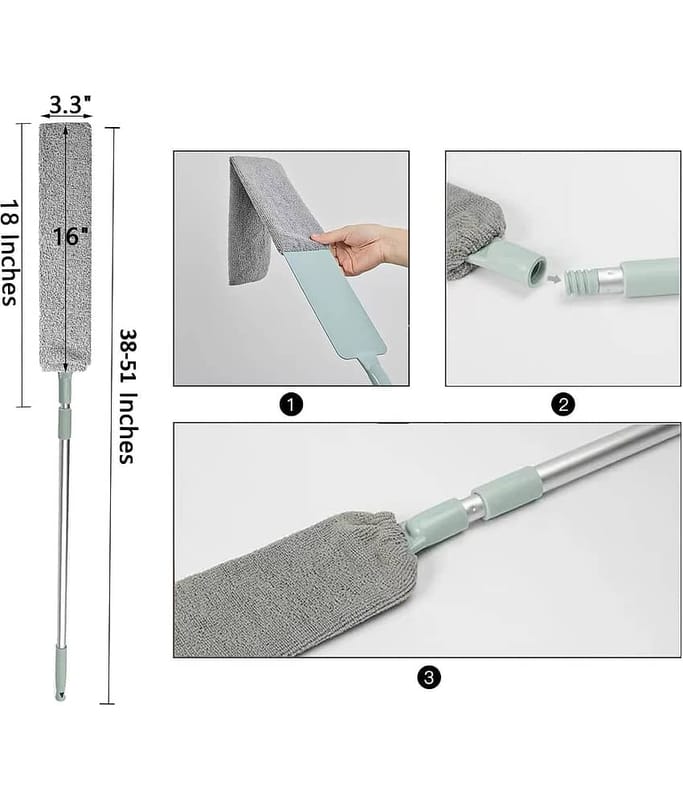 3.3"

18 Inches

16"

38-51 Inches

1

2

3