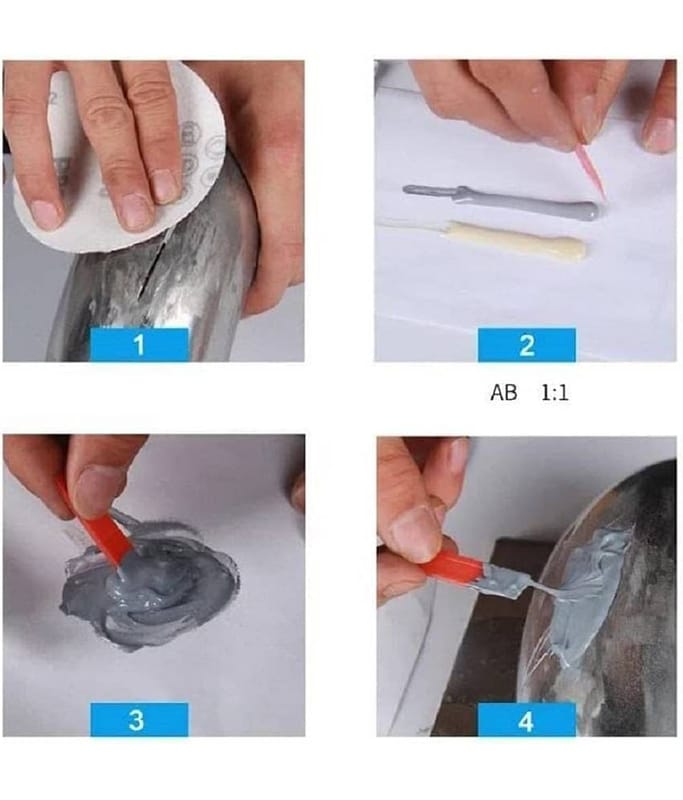 1

2

AB 1:1

3

4